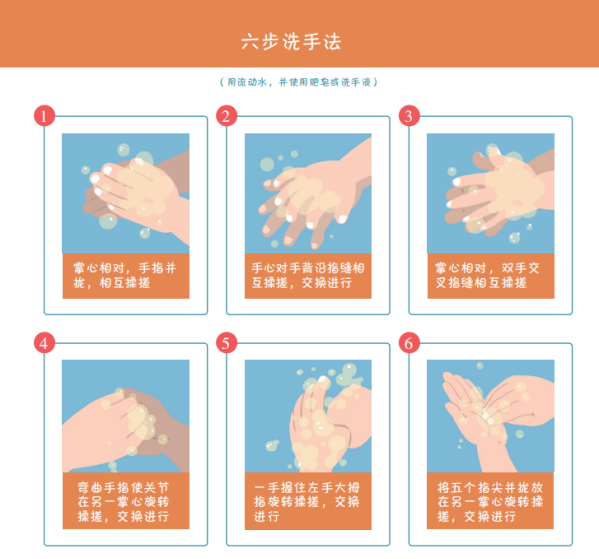 六步洗手法

（用流动水，并使用肥皂或洗手液）

1
掌心相对，手指并拢，相互揉搓

2
手心对手背沿指缝相互揉搓，交换进行

3
掌心相对，双手交叉指缝相互揉搓

4
弯曲手指使关节在另一掌心旋转揉搓，交换进行

5
一手握住左手大拇指旋转揉搓，交换进行

6
将五个指尖并拢放在另一掌心旋转揉搓，交换进行