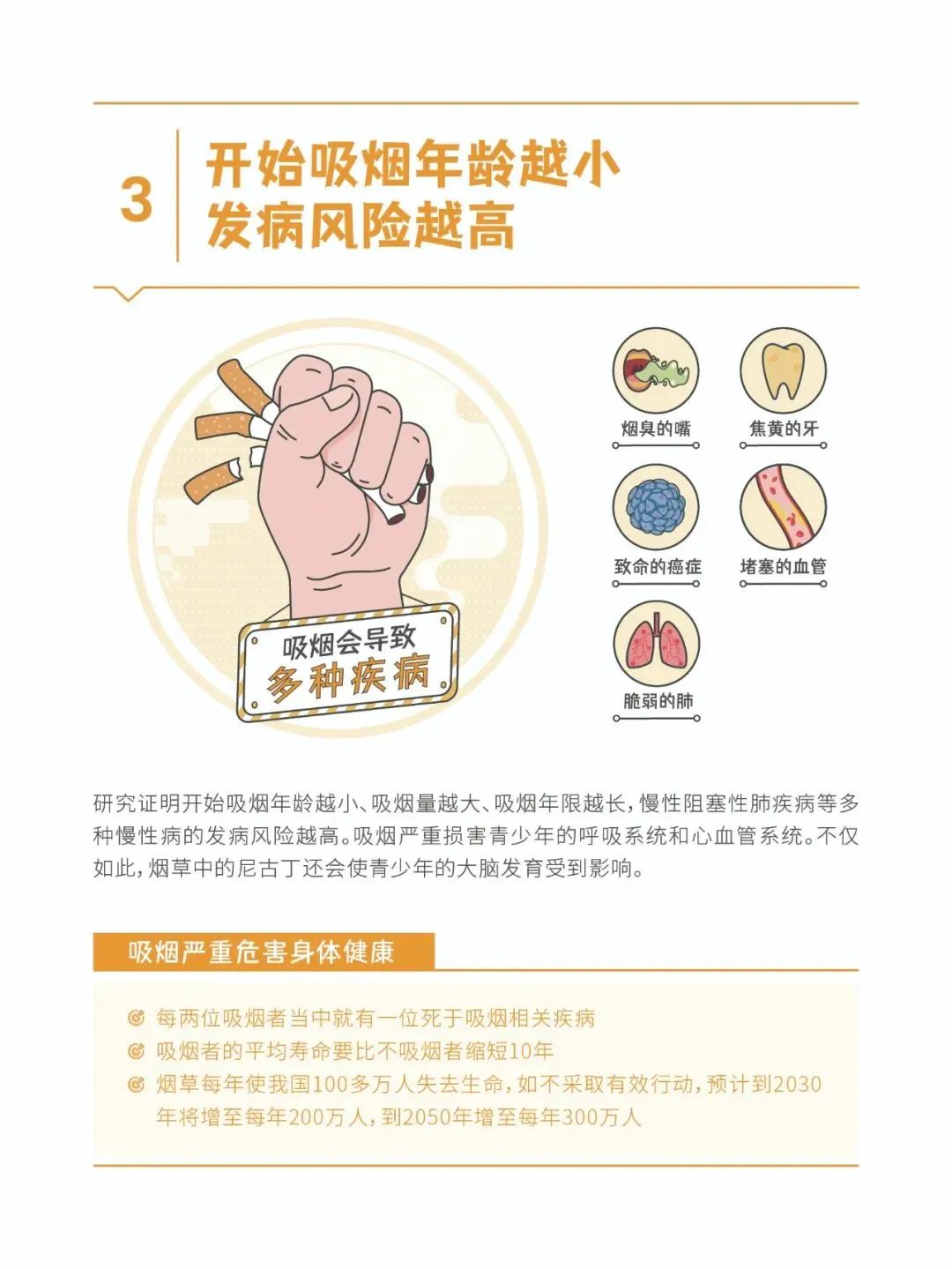 3

开始吸烟年龄越小
发病风险越高

吸烟会导致
多种疾病

烟臭的嘴

焦黄的牙

致命的癌症

堵塞的血管

脆弱的肺

研究证明开始吸烟年龄越小、吸烟量越大、吸烟年限越长，慢性阻塞性肺疾病等多种慢性病的发病风险越高。吸烟严重损害青少年的呼吸系统和心血管系统。不仅如此，烟草中的尼古丁还会使青少年的大脑发育受到影响。

吸烟严重危害身体健康

每两位吸烟者当中就有一位死于吸烟相关疾病

吸烟者的平均寿命要比不吸烟者缩短10年

烟草每年使我国100多万人失去生命，如不采取有效行动，预计到2030年将增至每年200万人，到2050年增至每年300万人